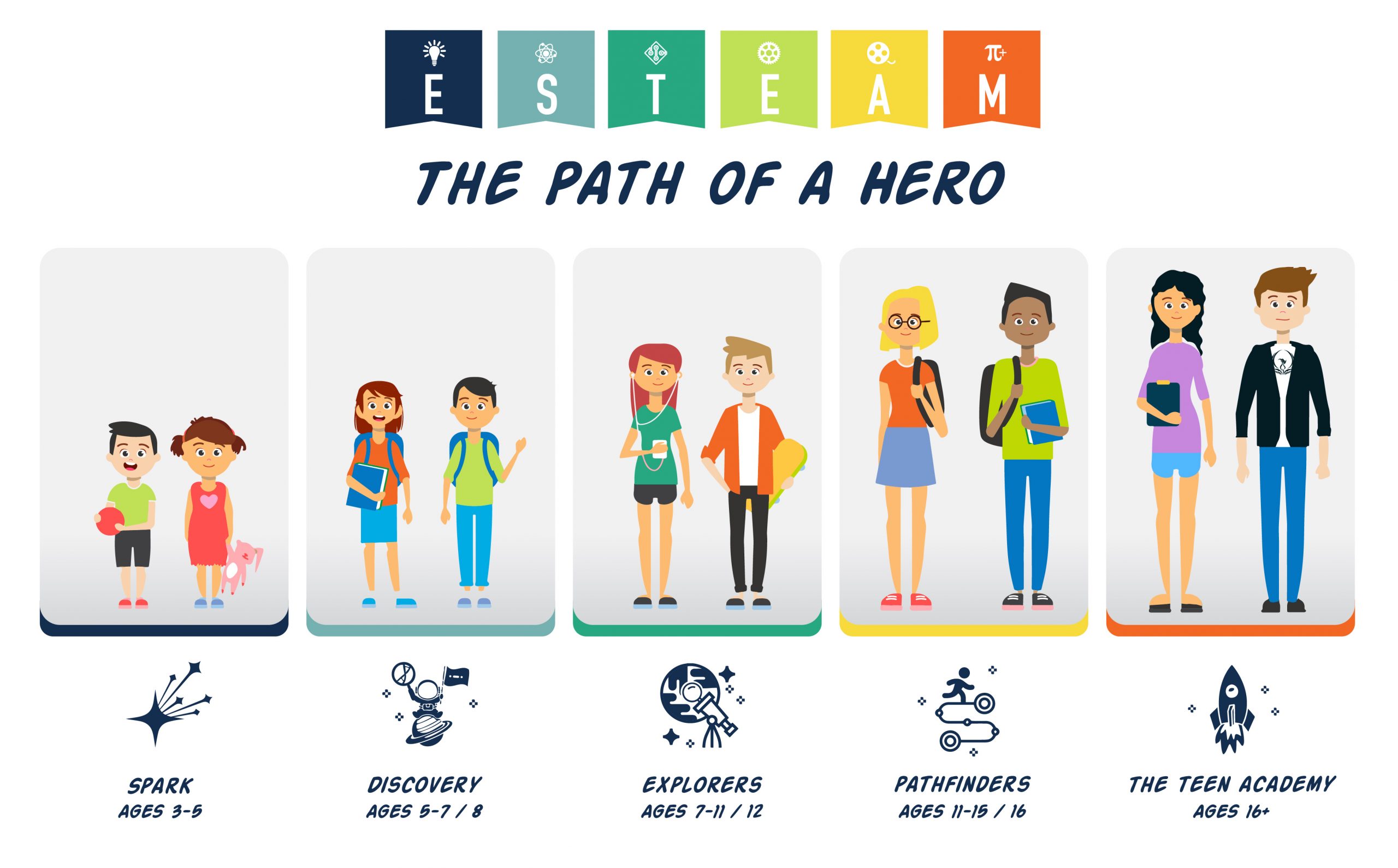 E S T E A M

THE PATH OF A HERO

SPARK
AGES 3-5

DISCOVERY
AGES 5-7 / 8

EXPLORERS
AGES 7-11 / 12

PATHFINDERS
AGES 11-15 / 16

THE TEEN ACADEMY
AGES 16+